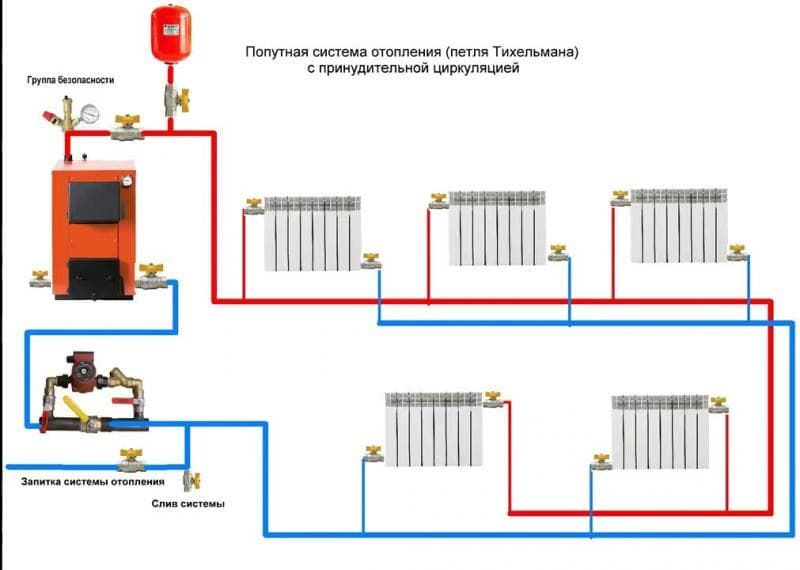 Попутная система отопления (петля Тихельмана) с принудительной циркуляцией

Группа безопасности

Запитка системы отопления

Слив системы