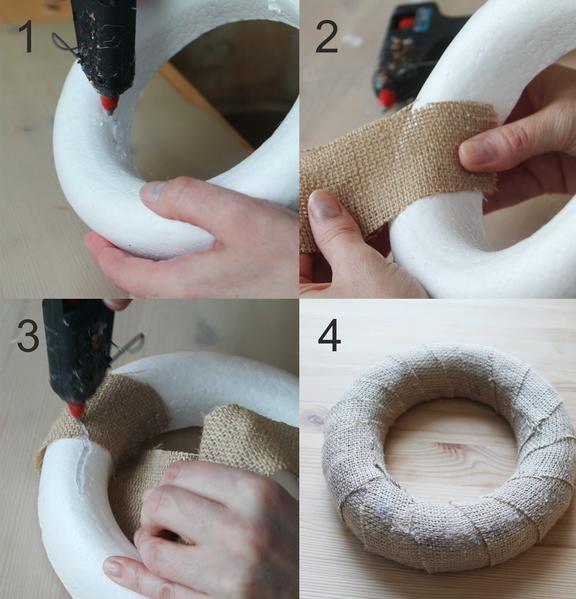 1
2
3
4