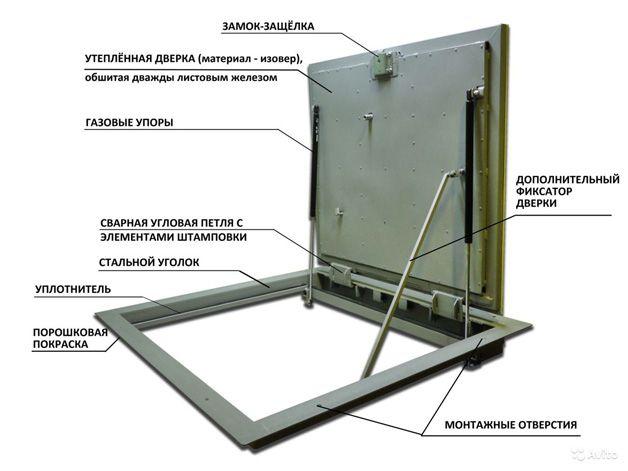 ЗАМОК-ЗАЩЁЛКА

УТЕПЛЁННАЯ ДВЕРКА (материал - изовер), обшитая дважды листовым железом

ГАЗОВЫЕ УПОРЫ

ДОПОЛНИТЕЛЬНЫЙ ФИКСАТОР ДВЕРКИ

СВАРНАЯ УГЛОВАЯ ПЕТЛЯ С ЭЛЕМЕНТАМИ ШТАМПОВКИ

СТАЛЬНОЙ УГОЛОК

УПЛОТНИТЕЛЬ

ПОРОШКОВАЯ ПОКРАСКА

МОНТАЖНЫЕ ОТВЕРСТИЯ

Avito