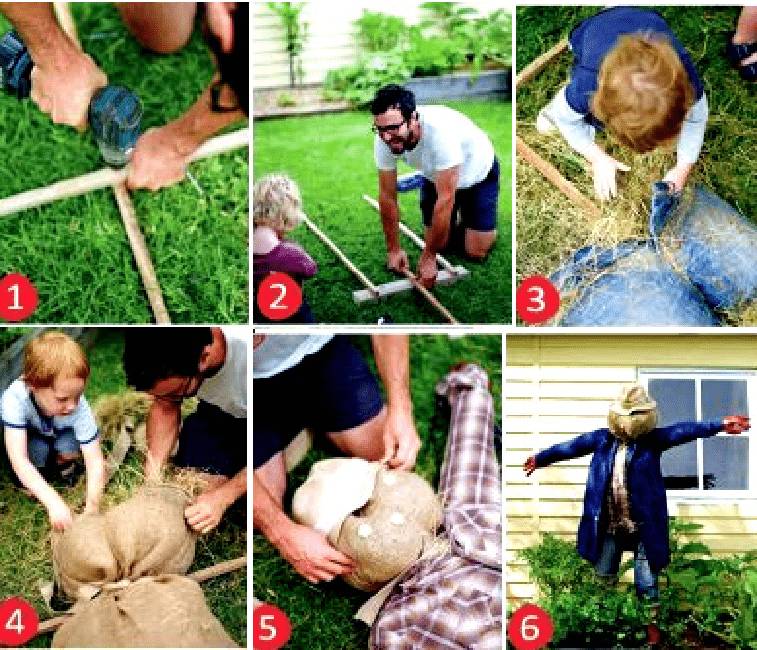 1

2

3

4

5

6