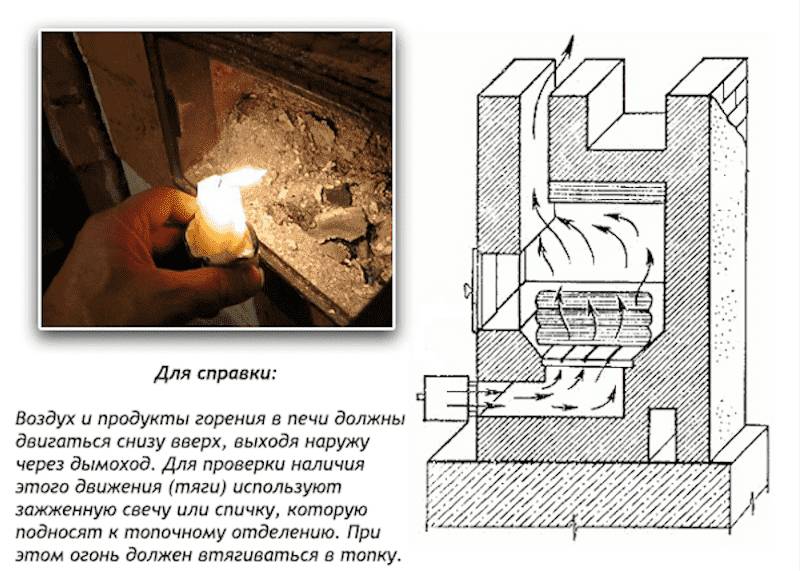 Для справки:

Воздух и продукты горения в печи должны двигаться снизу вверх, выходя наружу через дымоход. Для проверки наличия этого движения (тяги) используют зажженную свечу или спичку, которую подносят к топочному отделению. При этом огонь должен втягиваться в топку.