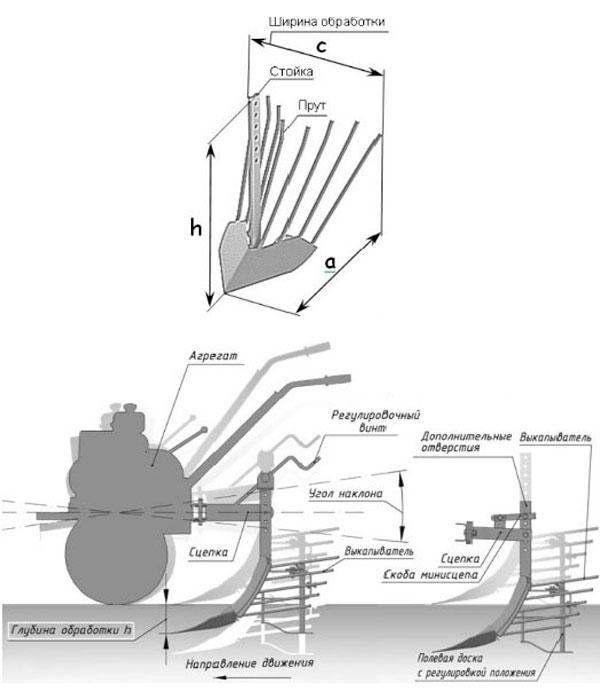 Ширина обработки

c

Стойка

Прут

h

a

Агрегат

Регулировочный винт

Дополнительные отверстия

Выкапыватель

Угол наклона

Сцепка

Выкапыватель

Сцепка

Скоба минисцепа

Глубина обработки h

Направление движения

Полевая доска с регулировкой положения