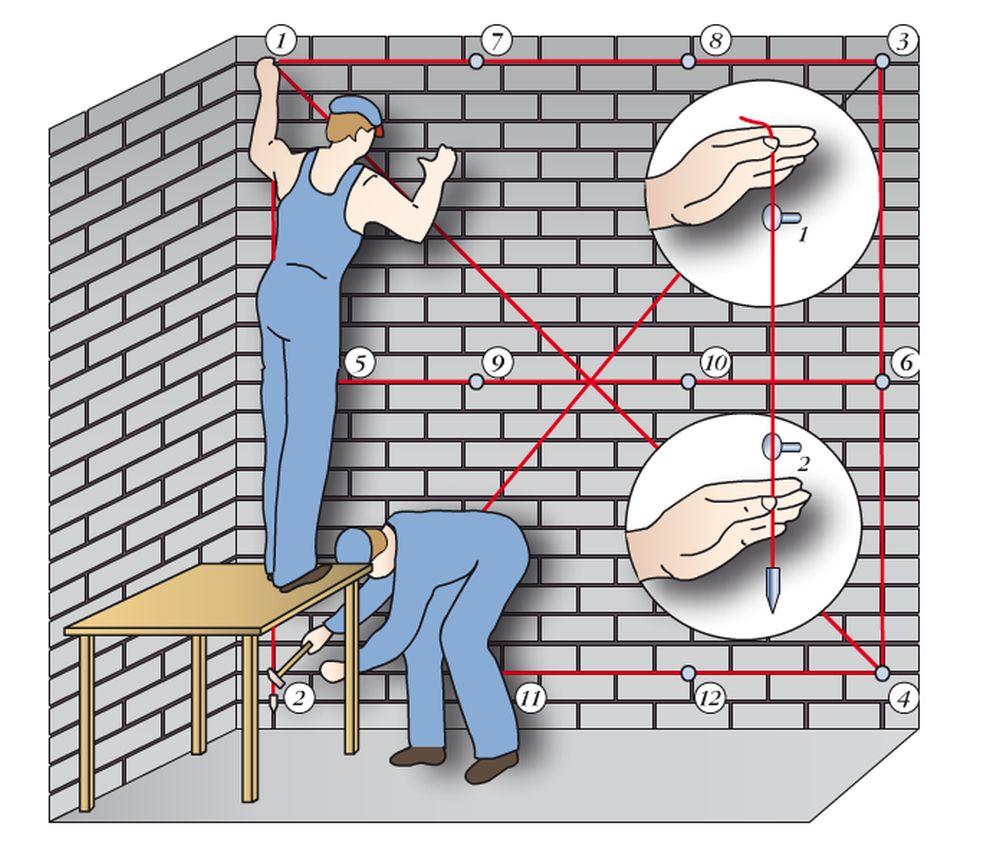 1 7 8 3
1
5 9 10 6
2
2 11 12 4