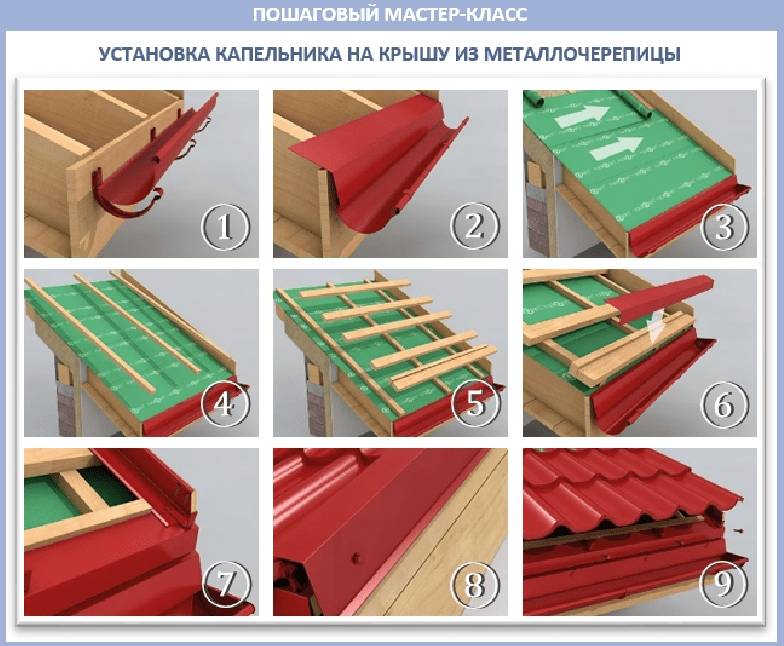 ПОШАГОВЫЙ МАСТЕР-КЛАСС

УСТАНОВКА КАПЕЛЬНИКА НА КРЫШУ ИЗ МЕТАЛЛОЧЕРЕПИЦЫ

1

2

3

4

5

6

7

8

9