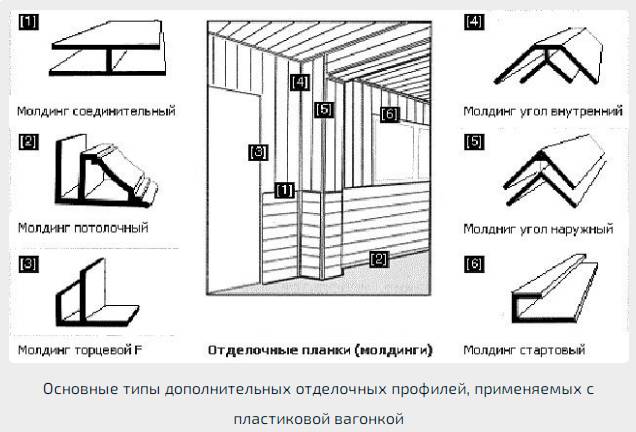 [1]

Молдинг соединительный

[2]

Молдинг потолочный

[3]

Молдинг торцевой F

[4]

[5]

[6]

[3]

[1]

[2]

Отделочные планки (молдинги)

[4]

Молдинг угол внутренний

[5]

Молдинг угол наружный

[6]

Молдинг стартовый

Основные типы дополнительных отделочных профилей, применяемых с пластиковой вагонкой