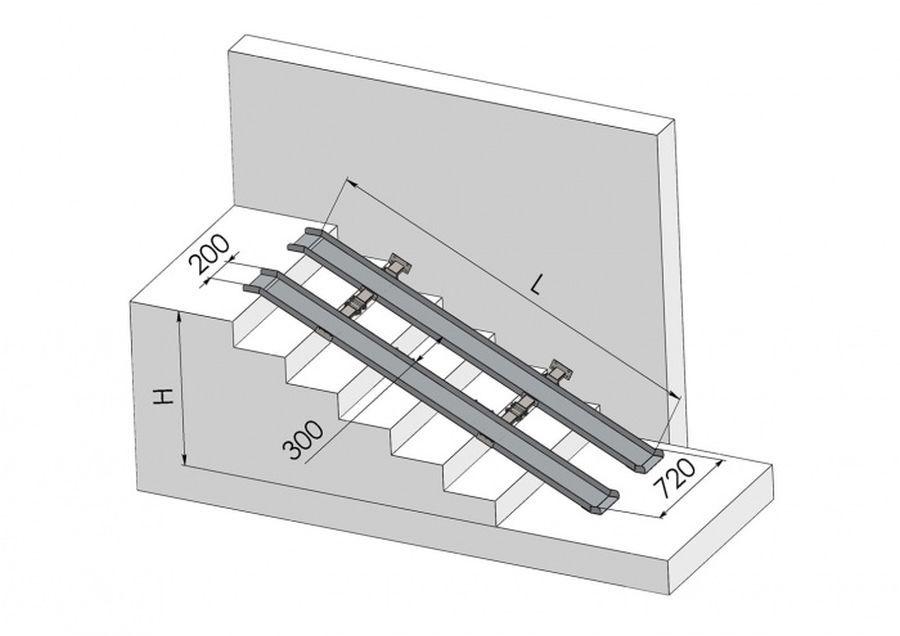 200
L
H
300
720