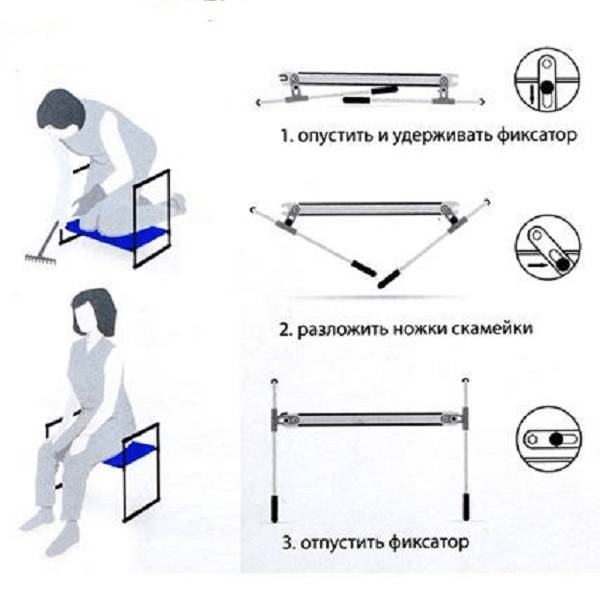 1. опустить и удерживать фиксатор

2. разложить ножки скамейки

3. отпустить фиксатор