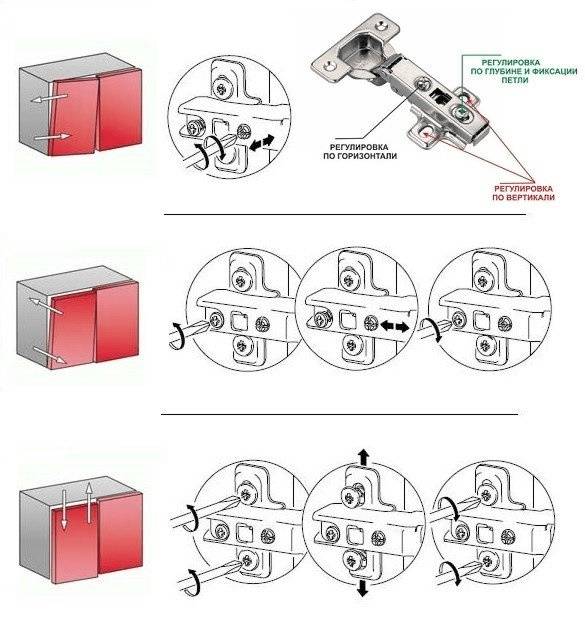 РЕГУЛИРОВКА ПО ГЛУБИНЕ И ФИКСАЦИИ ПЕТЛИ

РЕГУЛИРОВКА ПО ГОРИЗОНТАЛИ

РЕГУЛИРОВКА ПО ВЕРТИКАЛИ