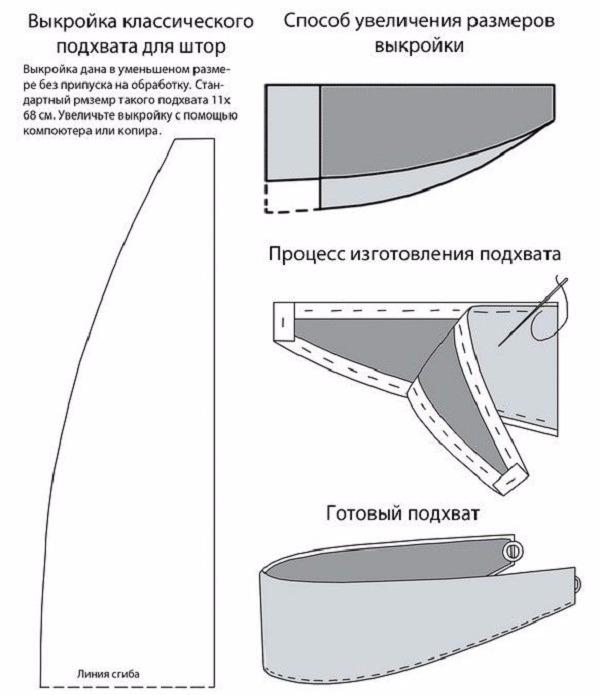 Выкройка классического подхвата для штор

Выкройка дана в уменьшеном размере без припуска на обработку. Стандартный рмземр такого подхвата 11х 68 см. Увеличьте выкройку с помощью компоютера или копира.

Линия сгиба

Способ увеличения размеров выкройки

Процесс изготовления подхвата

Готовый подхват